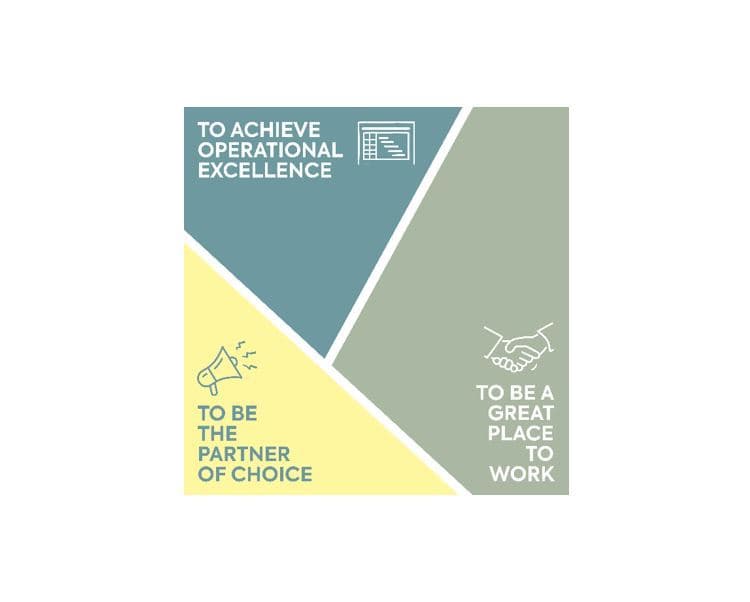 TO ACHIEVE OPERATIONAL EXCELLENCE

TO BE THE PARTNER OF CHOICE

TO BE A GREAT PLACE TO WORK